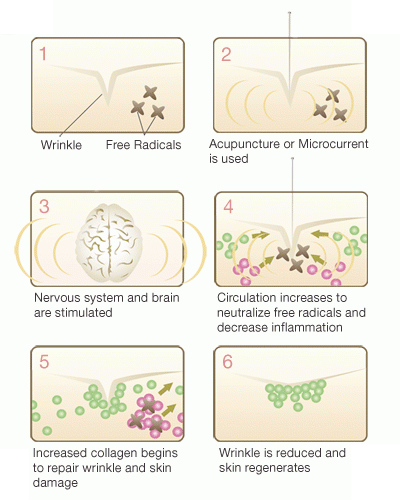 1

Wrinkle Free Radicals

2

Acupuncture or Microcurrent is used

3

Nervous system and brain are stimulated

4

Circulation increases to neutralize free radicals and decrease inflammation

5

Increased collagen begins to repair wrinkle and skin damage

6

Wrinkle is reduced and skin regenerates